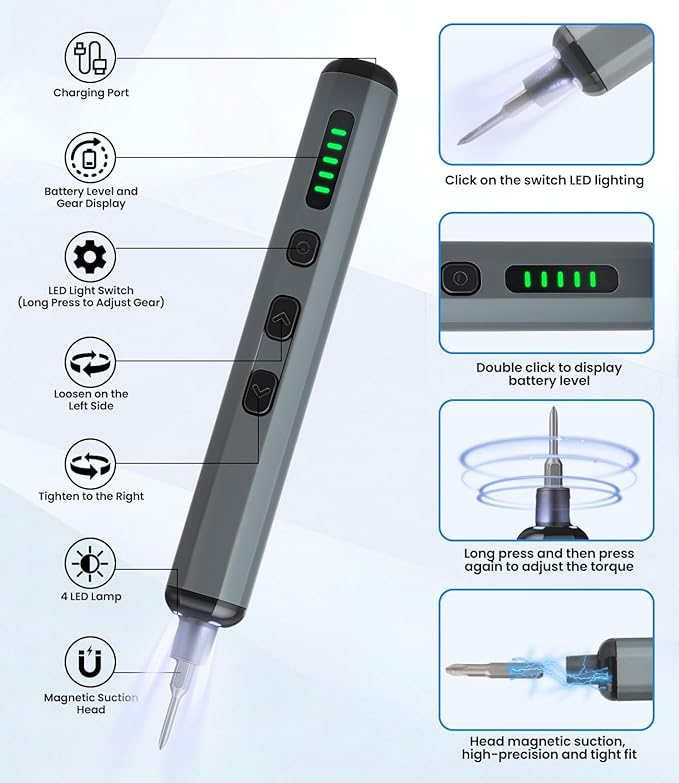 Charging Port

Battery Level and Gear Display

LED Light Switch (Long Press to Adjust Gear)

Loosen on the Left Side

Tighten to the Right

4 LED Lamp

Magnetic Suction Head

Click on the switch LED lighting

Double click to display battery level

Long press and then press again to adjust the torque

Head magnetic suction, high-precision and tight fit